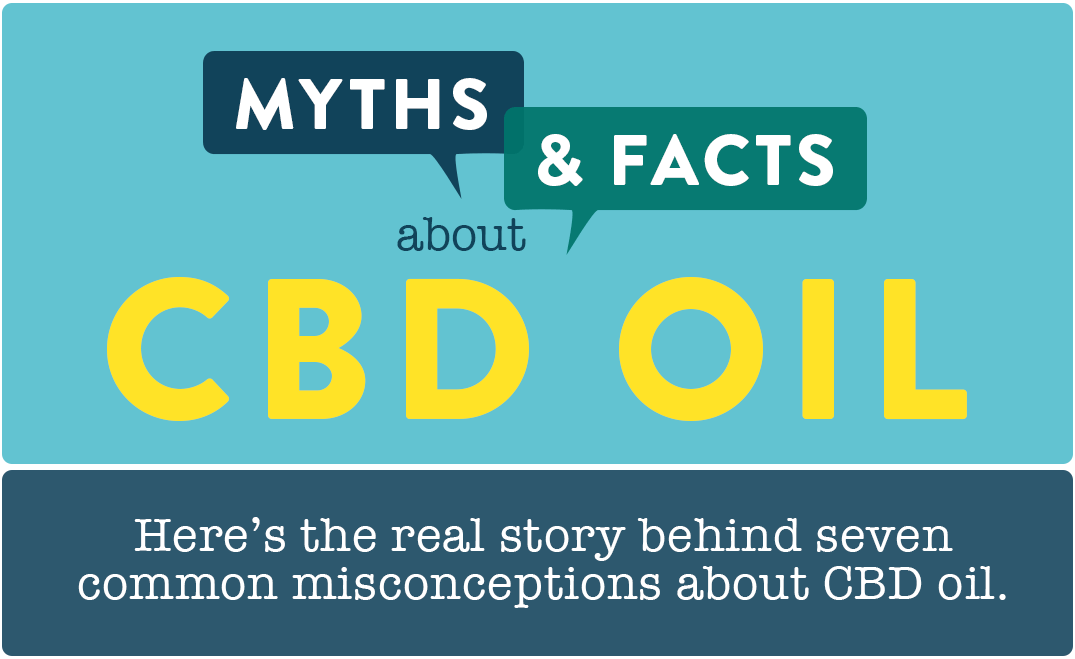 MYTHS

& FACTS

about

CBD OIL

Here's the real story behind seven common misconceptions about CBD oil.