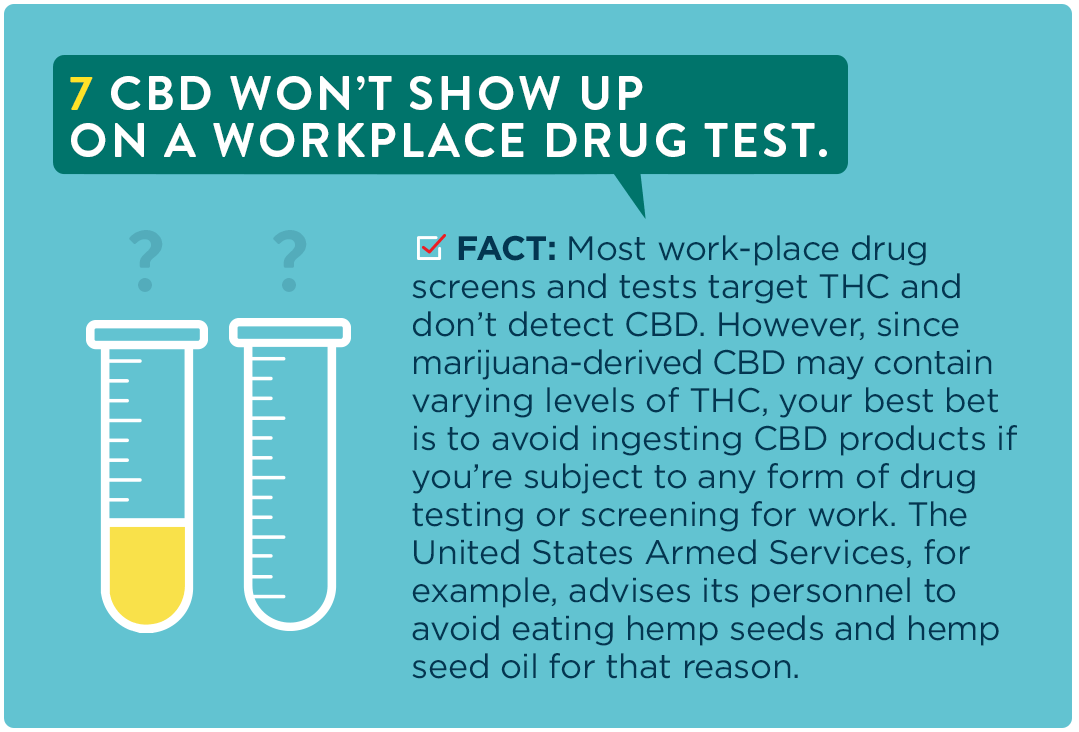 7 CBD WON'T SHOW UP ON A WORKPLACE DRUG TEST.

? ?

FACT: Most work-place drug screens and tests target THC and don't detect CBD. However, since marijuana-derived CBD may contain varying levels of THC, your best bet is to avoid ingesting CBD products if you're subject to any form of drug testing or screening for work. The United States Armed Services, for example, advises its personnel to avoid eating hemp seeds and hemp seed oil for that reason.