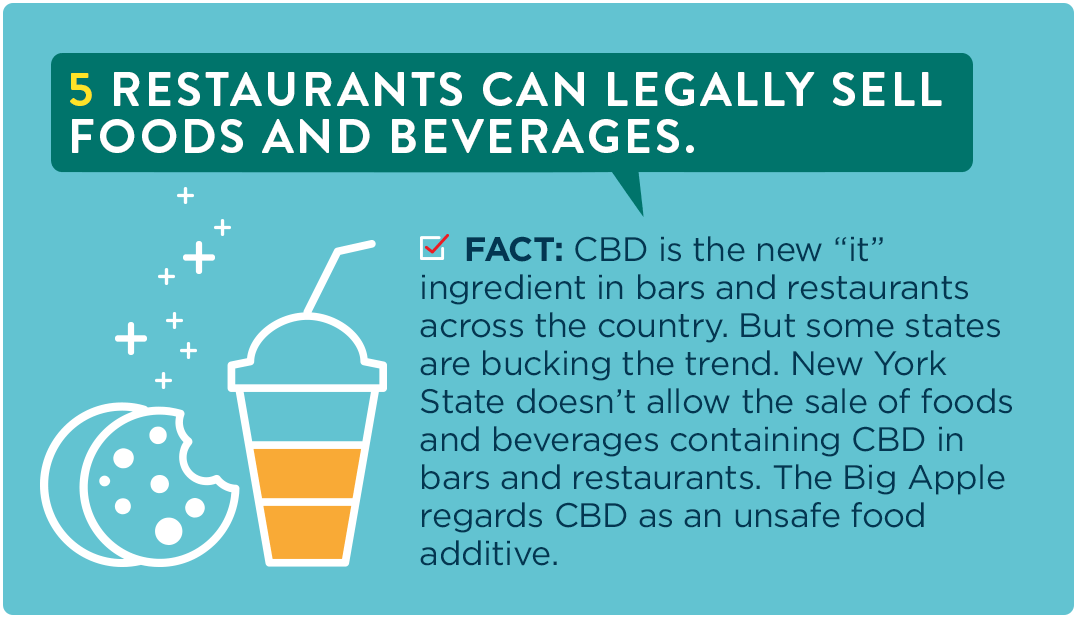 5 RESTAURANTS CAN LEGALLY SELL FOODS AND BEVERAGES.

FACT: CBD is the new “it” ingredient in bars and restaurants across the country. But some states are bucking the trend. New York State doesn’t allow the sale of foods and beverages containing CBD in bars and restaurants. The Big Apple regards CBD as an unsafe food additive.