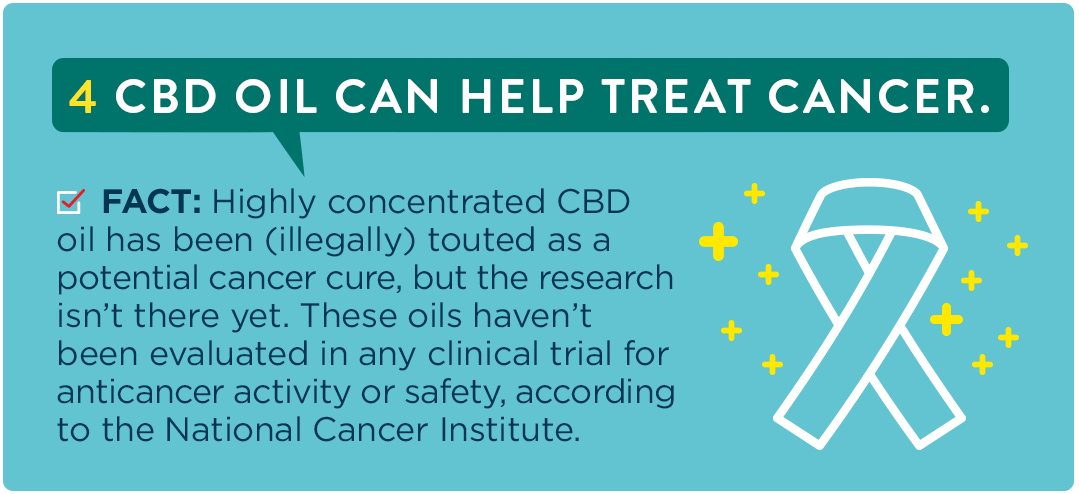 4 CBD OIL CAN HELP TREAT CANCER.

FACT: Highly concentrated CBD oil has been (illegally) touted as a potential cancer cure, but the research isn't there yet. These oils haven't been evaluated in any clinical trial for anticancer activity or safety, according to the National Cancer Institute.