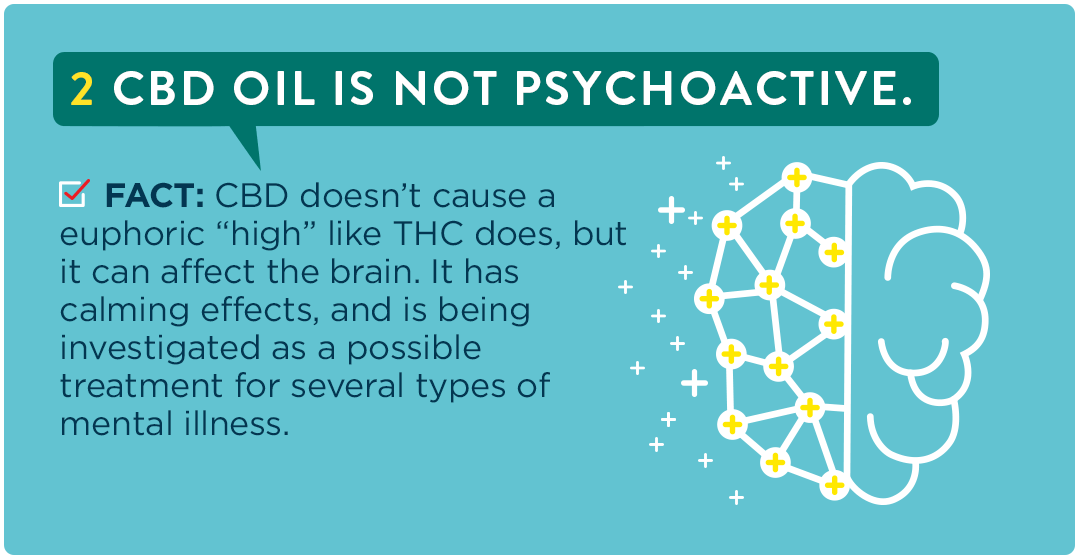 2 CBD OIL IS NOT PSYCHOACTIVE.

FACT: CBD doesn’t cause a euphoric “high” like THC does, but it can affect the brain. It has calming effects, and is being investigated as a possible treatment for several types of mental illness.