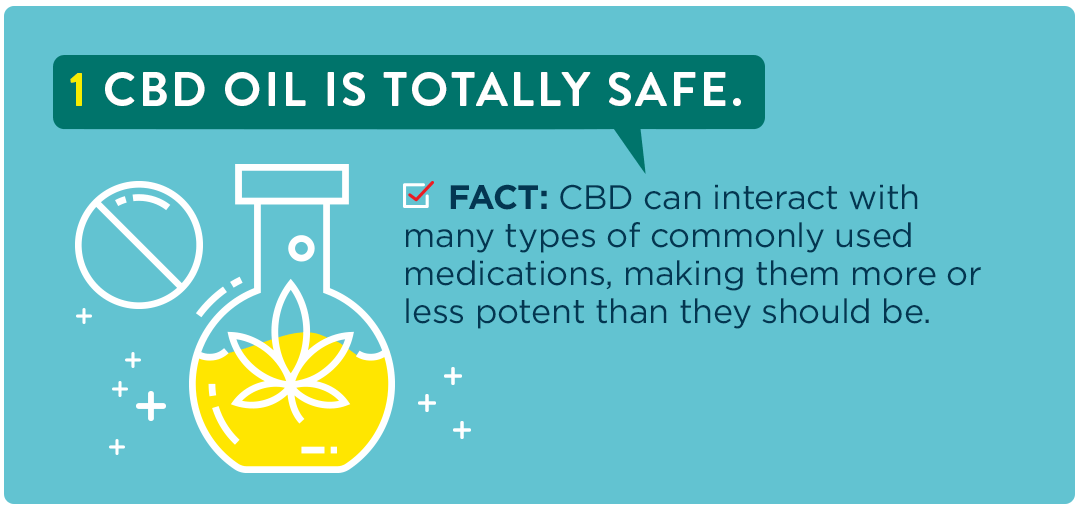 1 CBD OIL IS TOTALLY SAFE.

FACT: CBD can interact with many types of commonly used medications, making them more or less potent than they should be.